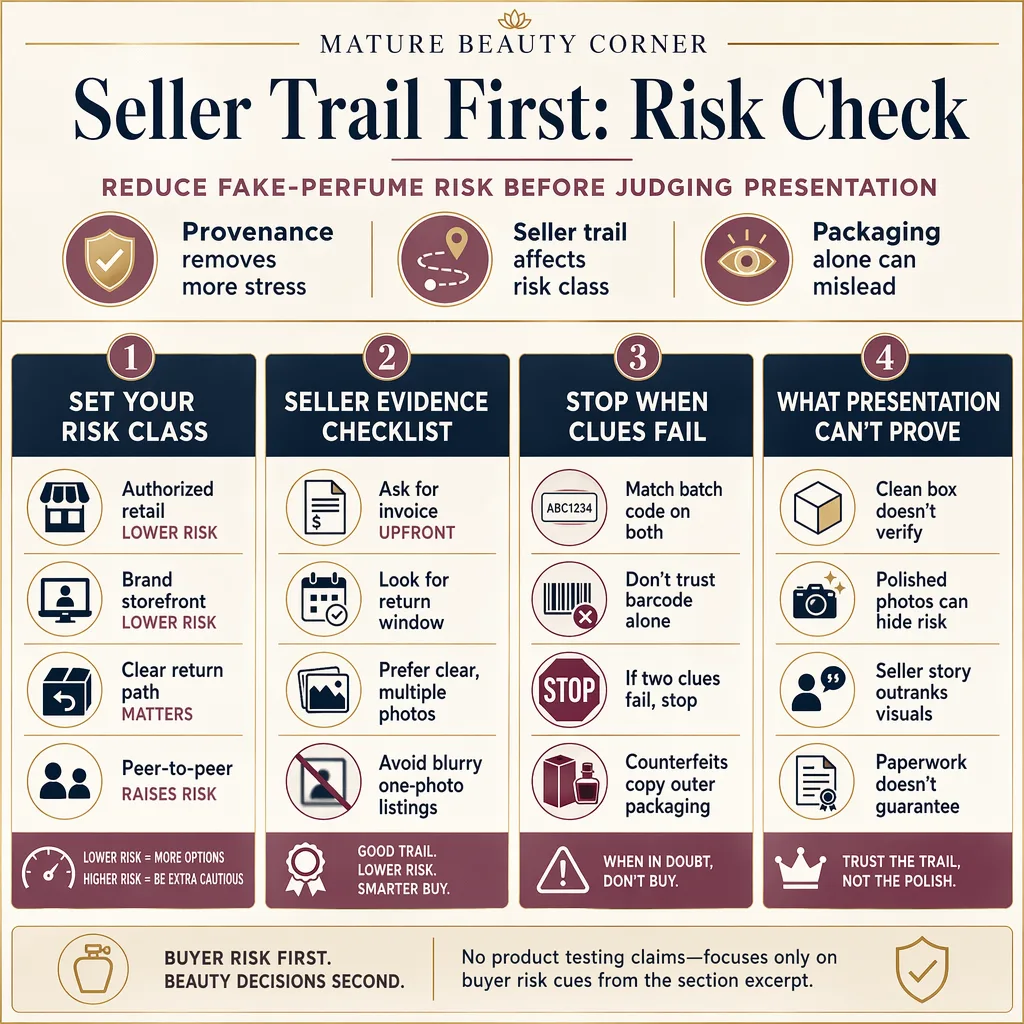 MATURE BEAUTY CORNER

Seller Trail First: Risk Check

REDUCE FAKE-PERFUME RISK BEFORE JUDGING PRESENTATION

Provenance removes more stress

Seller trail affects risk class

Packaging alone can mislead

1
SET YOUR RISK CLASS

Authorized retail
LOWER RISK

Brand storefront
LOWER RISK

Clear return path
MATTERS

Peer-to-peer
RAISES RISK

LOWER RISK = MORE OPTIONS
HIGHER RISK = BE EXTRA CAUTIOUS

2
SELLER EVIDENCE CHECKLIST

Ask for invoice
UPFRONT

Look for return window

Prefer clear, multiple photos

Avoid blurry one-photo listings

GOOD TRAIL. LOWER RISK. SMARTER BUY.

3
STOP WHEN CLUES FAIL

ABC1234
Match batch code on both

Don't trust barcode alone

STOP
If two clues fail, stop

Counterfeits copy outer packaging

WHEN IN DOUBT, DON'T BUY.

4
WHAT PRESENTATION CAN'T PROVE

Clean box doesn't verify

Polished photos can hide risk

Seller story outranks visuals

Paperwork doesn't guarantee

TRUST THE TRAIL, NOT THE POLISH.

BUYER RISK FIRST. BEAUTY DECISIONS SECOND.

No product testing claims—focuses only on buyer risk cues from the section excerpt.