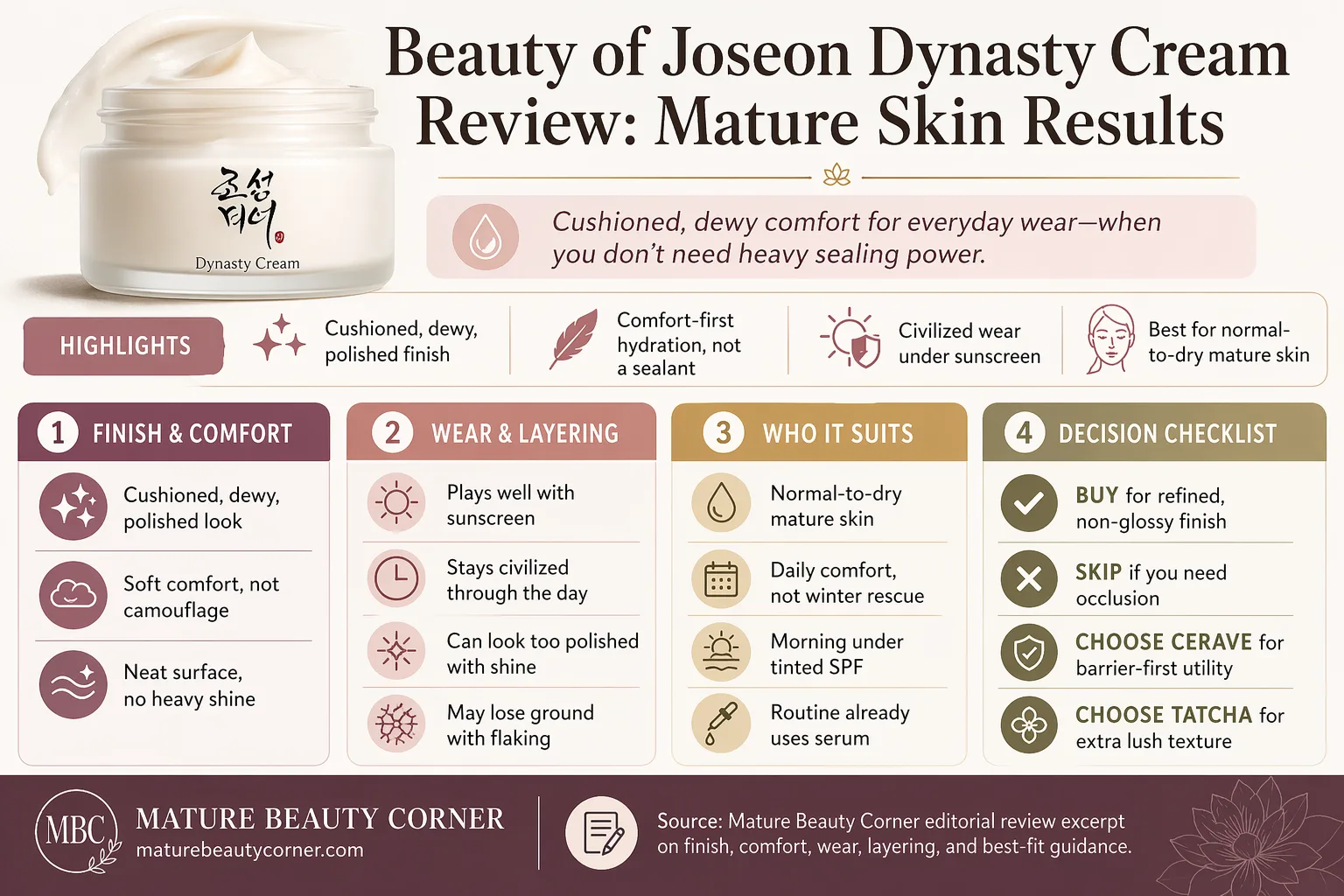 조선미녀
Dynasty Cream

Beauty of Joseon Dynasty Cream Review: Mature Skin Results

Cushioned, dewy comfort for everyday wear—when you don't need heavy sealing power.

HIGHLIGHTS

Cushioned, dewy, polished finish

Comfort-first hydration, not a sealant

Civilized wear under sunscreen

Best for normal-to-dry mature skin

1 FINISH & COMFORT

Cushioned, dewy, polished look

Soft comfort, not camouflage

Neat surface, no heavy shine

2 WEAR & LAYERING

Plays well with sunscreen

Stays civilized through the day

Can look too polished with shine

May lose ground with flaking

3 WHO IT SUITS

Normal-to-dry mature skin

Daily comfort, not winter rescue

Morning under tinted SPF

Routine already uses serum

4 DECISION CHECKLIST

BUY for refined, non-glossy finish

SKIP if you need occlusion

CHOOSE CERAVE for barrier-first utility

CHOOSE TATCHA for extra lush texture

MBC MATURE BEAUTY CORNER
maturebeautycorner.com

Source: Mature Beauty Corner editorial review excerpt on finish, comfort, wear, layering, and best-fit guidance.