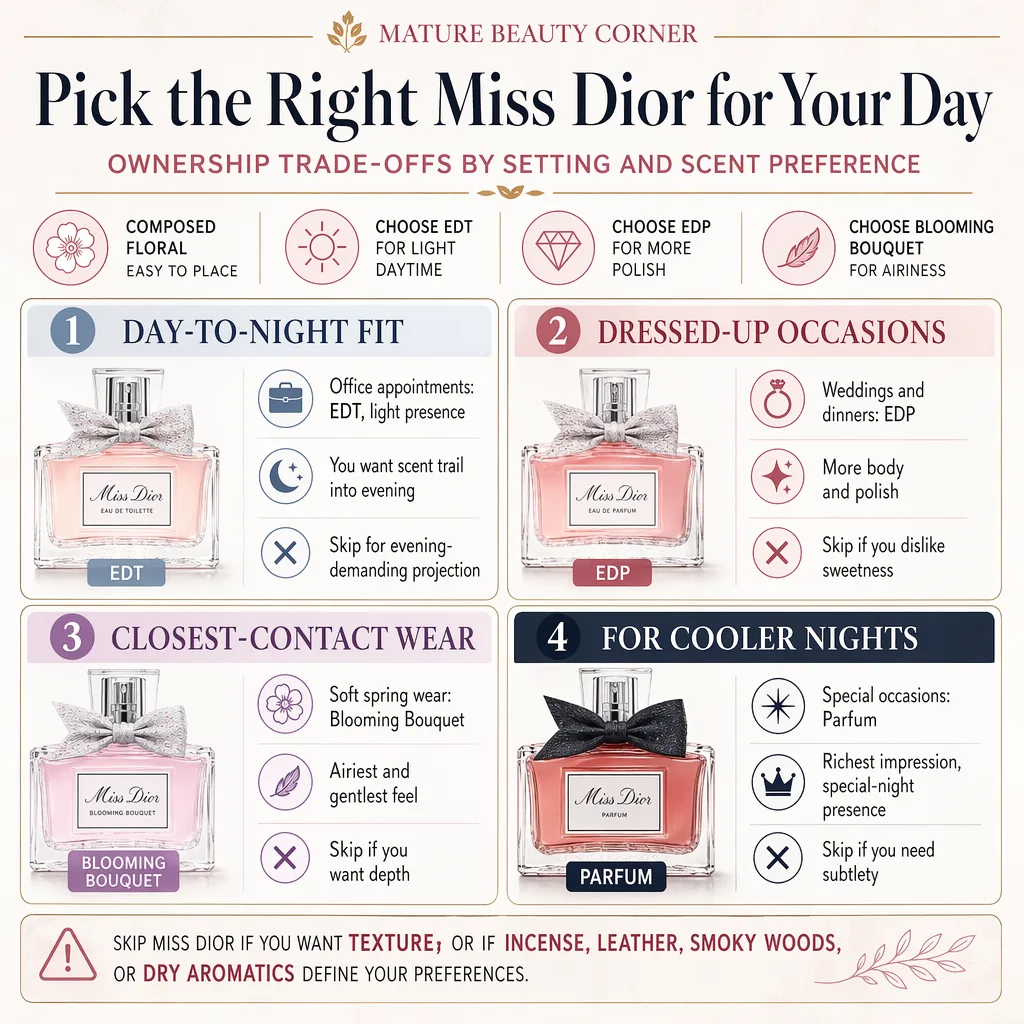 MATURE BEAUTY CORNER

Pick the Right Miss Dior for Your Day

OWNERSHIP TRADE-OFFS BY SETTING AND SCENT PREFERENCE

COMPOSED FLORAL EASY TO PLACE

CHOOSE EDT FOR LIGHT DAYTIME

CHOOSE EDP FOR MORE POLISH

CHOOSE BLOOMING BOUQUET FOR AIRINESS

1 DAY-TO-NIGHT FIT

Miss Dior EAU DE TOILETTE

EDT

Office appointments: EDT, light presence

You want scent trail into evening

Skip for evening-demanding projection

2 DRESSED-UP OCCASIONS

Miss Dior EAU DE PARFUM

EDP

Weddings and dinners: EDP

More body and polish

Skip if you dislike sweetness

3 CLOSEST-CONTACT WEAR

Miss Dior BLOOMING BOUQUET

BLOOMING BOUQUET

Soft spring wear: Blooming Bouquet

Airiest and gentlest feel

Skip if you want depth

4 FOR COOLER NIGHTS

Miss Dior PARFUM

PARFUM

Special occasions: Parfum

Richest impression, special-night presence

Skip if you need subtlety

SKIP MISS DIOR IF YOU WANT TEXTURE; OR IF INCENSE, LEATHER, SMOKY WOODS, OR DRY AROMATICS DEFINE YOUR PREFERENCES.