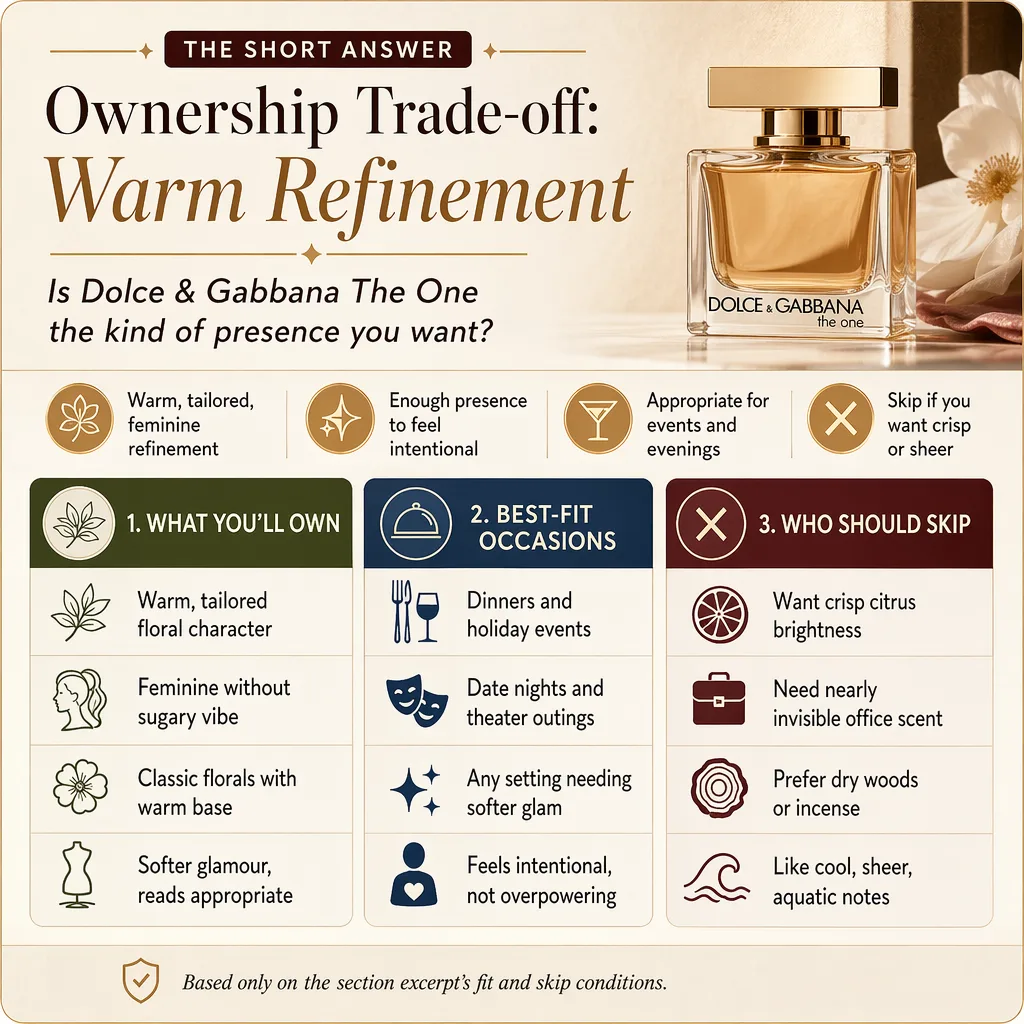 THE SHORT ANSWER

Ownership Trade-off: Warm Refinement

Is Dolce & Gabbana The One the kind of presence you want?

DOLCE & GABBANA the one

Warm, tailored, feminine refinement

Enough presence to feel intentional

Appropriate for events and evenings

Skip if you want crisp or sheer

1. WHAT YOU'LL OWN

Warm, tailored floral character

Feminine without sugary vibe

Classic florals with warm base

Softer glamour, reads appropriate

2. BEST-FIT OCCASIONS

Dinners and holiday events

Date nights and theater outings

Any setting needing softer glam

Feels intentional, not overpowering

3. WHO SHOULD SKIP

Want crisp citrus brightness

Need nearly invisible office scent

Prefer dry woods or incense

Like cool, sheer, aquatic notes

Based only on the section excerpt's fit and skip conditions.