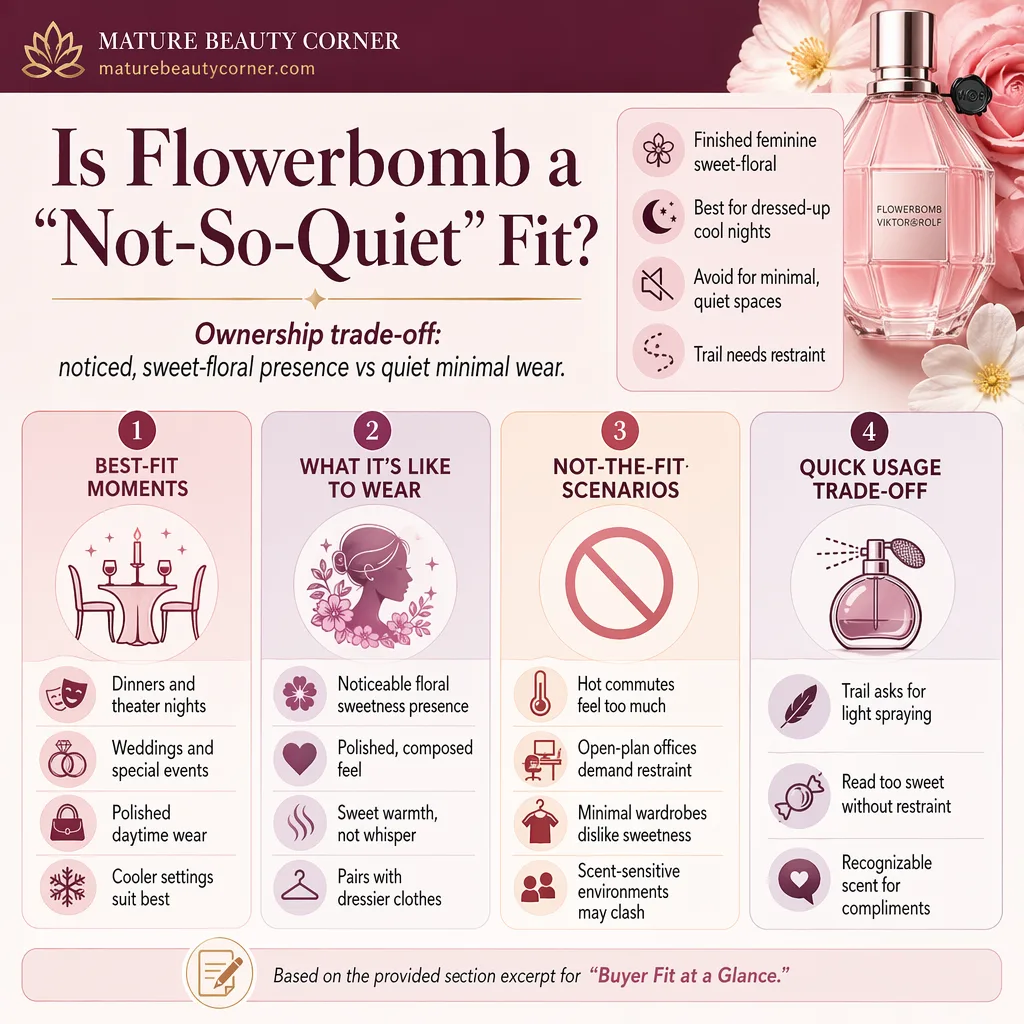 MATURE BEAUTY CORNER
maturebeautycorner.com

Is Flowerbomb a "Not-So-Quiet" Fit?

Ownership trade-off:
noticed, sweet-floral presence vs quiet minimal wear.

Finished feminine sweet-floral

Best for dressed-up cool nights

Avoid for minimal, quiet spaces

Trail needs restraint

FLOWERBOMB
VIKTOR&ROLF

1
BEST-FIT MOMENTS

Dinners and theater nights

Weddings and special events

Polished daytime wear

Cooler settings suit best

2
WHAT IT'S LIKE TO WEAR

Noticeable floral sweetness presence

Polished, composed feel

Sweet warmth, not whisper

Pairs with dressier clothes

3
NOT-THE-FIT SCENARIOS

Hot commutes feel too much

Open-plan offices demand restraint

Minimal wardrobes dislike sweetness

Scent-sensitive environments may clash

4
QUICK USAGE TRADE-OFF

Trail asks for light spraying

Read too sweet without restraint

Recognizable scent for compliments

Based on the provided section excerpt for "Buyer Fit at a Glance."