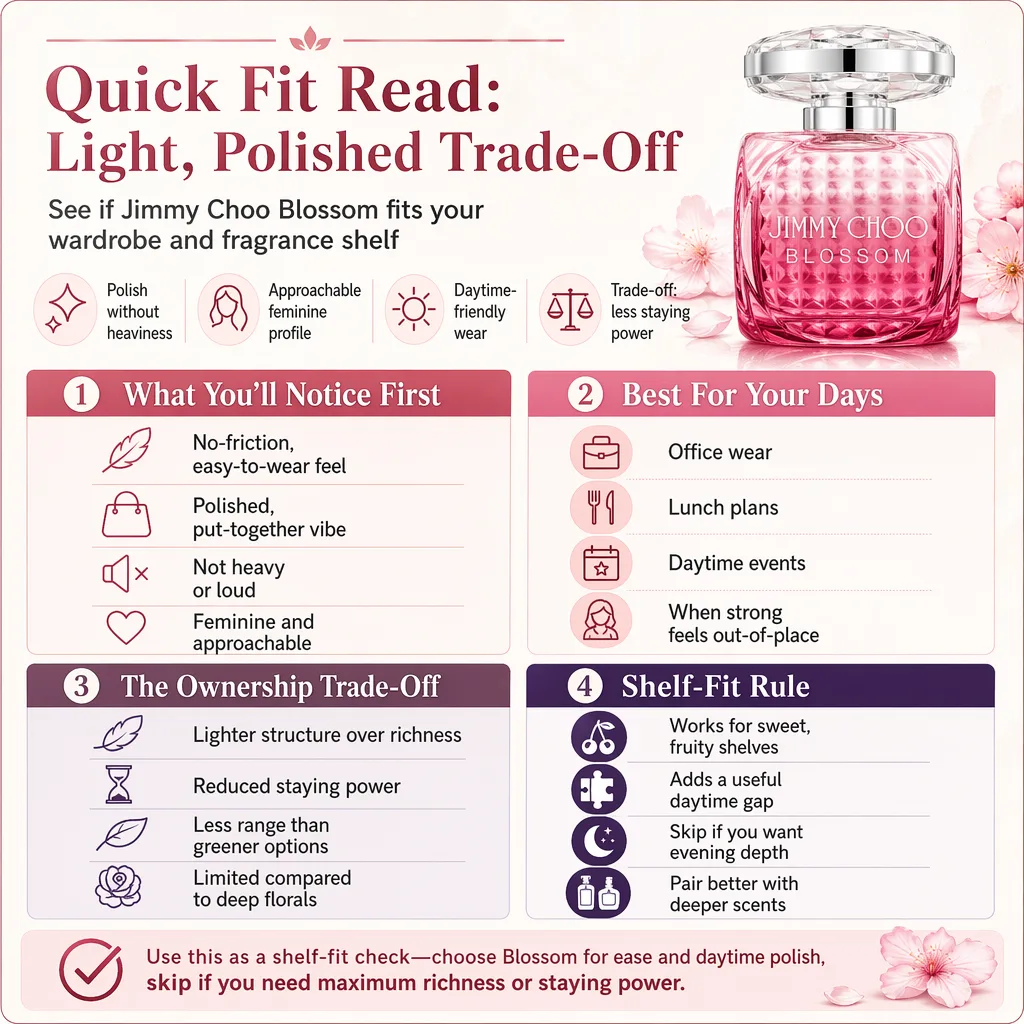 Quick Fit Read: Light, Polished Trade-Off

See if Jimmy Choo Blossom fits your wardrobe and fragrance shelf

JIMMY CHOO
BLOSSOM

Polish without heaviness

Approachable feminine profile

Daytime-friendly wear

Trade-off: less staying power

1 What You'll Notice First

No-friction, easy-to-wear feel

Polished, put-together vibe

Not heavy or loud

Feminine and approachable

2 Best For Your Days

Office wear

Lunch plans

Daytime events

When strong feels out-of-place

3 The Ownership Trade-Off

Lighter structure over richness

Reduced staying power

Less range than greener options

Limited compared to deep florals

4 Shelf-Fit Rule

Works for sweet, fruity shelves

Adds a useful daytime gap

Skip if you want evening depth

Pair better with deeper scents

Use this as a shelf-fit check—choose Blossom for ease and daytime polish, skip if you need maximum richness or staying power.