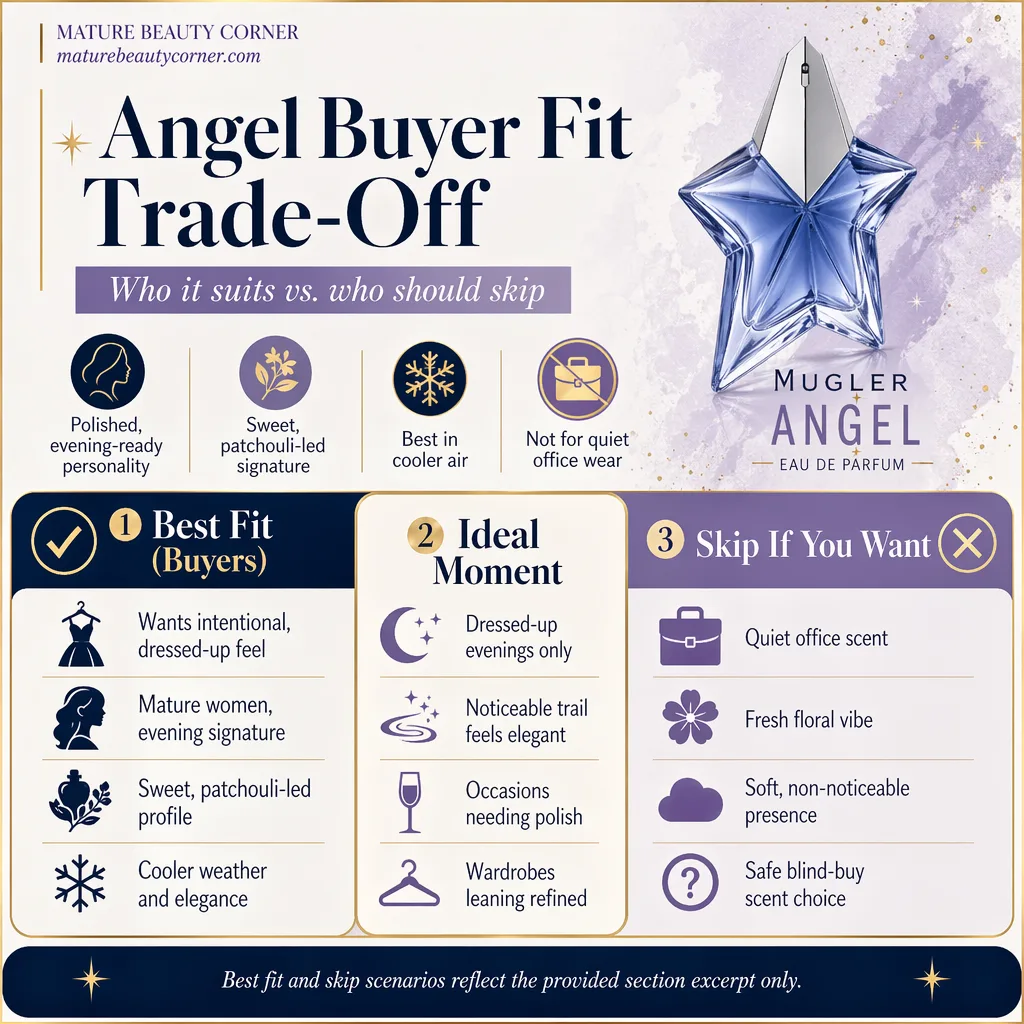 MATURE BEAUTY CORNER
maturebeautycorner.com

Angel Buyer Fit Trade-Off

Who it suits vs. who should skip

Polished, evening-ready personality

Sweet, patchouli-led signature

Best in cooler air

Not for quiet office wear

MUGLER
ANGEL
EAU DE PARFUM

1 Best Fit (Buyers)

Wants intentional, dressed-up feel

Mature women, evening signature

Sweet, patchouli-led profile

Cooler weather and elegance

2 Ideal Moment

Dressed-up evenings only

Noticeable trail feels elegant

Occasions needing polish

Wardrobes leaning refined

3 Skip If You Want

Quiet office scent

Fresh floral vibe

Soft, non-noticeable presence

Safe blind-buy scent choice

Best fit and skip scenarios reflect the provided section excerpt only.