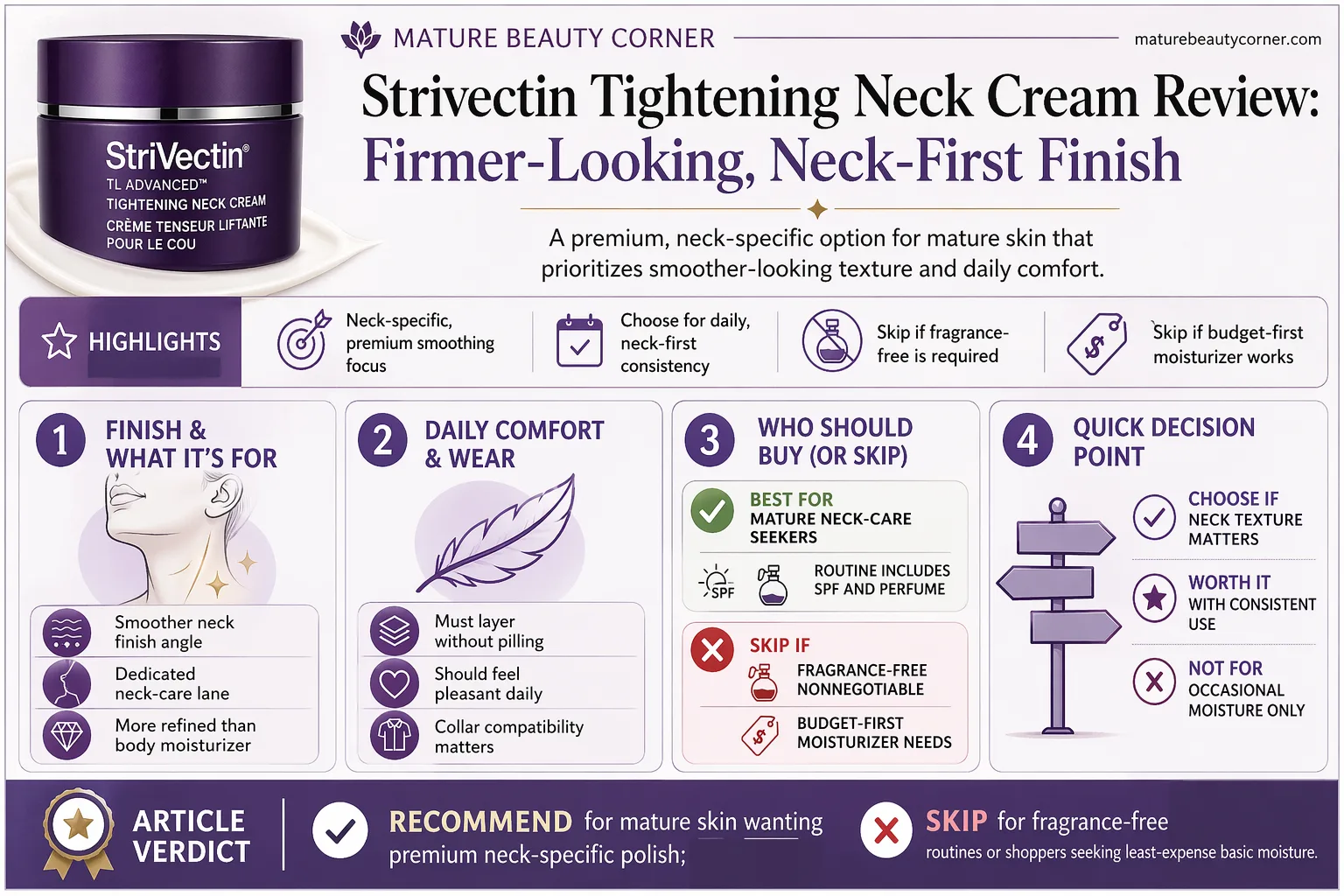 StriVectin®
TL ADVANCED™
TIGHTENING NECK CREAM
CRÈME TENSEUR LIFTANTE POUR LE COU

MATURE BEAUTY CORNER

maturebeautycorner.com

Strivectin Tightening Neck Cream Review:
Firmer-Looking, Neck-First Finish

A premium, neck-specific option for mature skin that prioritizes smoother-looking texture and daily comfort.

HIGHLIGHTS

Neck-specific, premium smoothing focus

Choose for daily, neck-first consistency

Skip if fragrance-free is required

Skip if budget-first moisturizer works

1 FINISH & WHAT IT'S FOR

Smoother neck finish angle

Dedicated neck-care lane

More refined than body moisturizer

2 DAILY COMFORT & WEAR

Must layer without pilling

Should feel pleasant daily

Collar compatibility matters

3 WHO SHOULD BUY (OR SKIP)

BEST FOR
MATURE NECK-CARE SEEKERS

SPF

ROUTINE INCLUDES SPF AND PERFUME

SKIP IF

FRAGRANCE-FREE NONNEGOTIABLE

BUDGET-FIRST MOISTURIZER NEEDS

4 QUICK DECISION POINT

CHOOSE IF NECK TEXTURE MATTERS

WORTH IT WITH CONSISTENT USE

NOT FOR OCCASIONAL MOISTURE ONLY

ARTICLE VERDICT

RECOMMEND for mature skin wanting premium neck-specific polish;

SKIP for fragrance-free routines or shoppers seeking least-expense basic moisture.