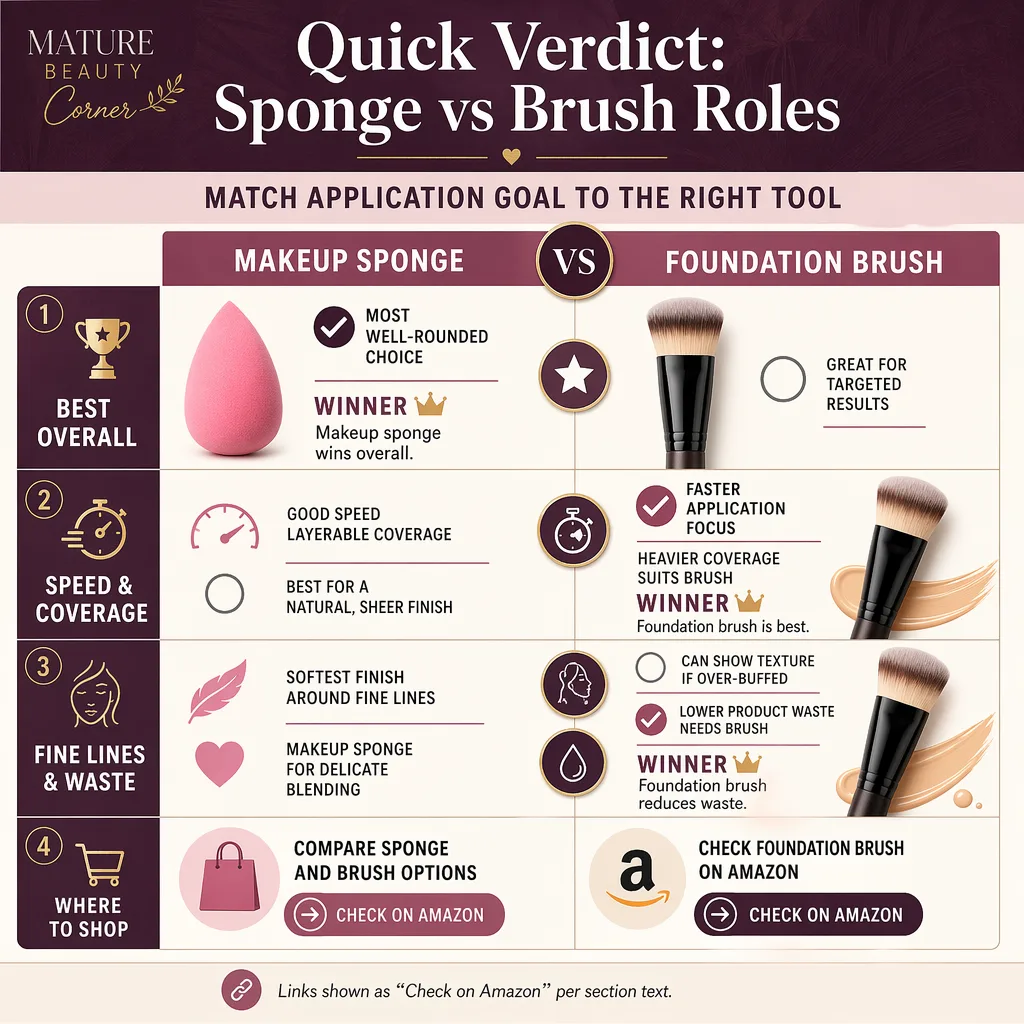 MATURE
BEAUTY
Corner

Quick Verdict: Sponge vs Brush Roles

MATCH APPLICATION GOAL TO THE RIGHT TOOL

MAKEUP SPONGE

VS

FOUNDATION BRUSH

1
BEST OVERALL

MOST WELL-ROUNDED CHOICE

WINNER
Makeup sponge wins overall.

GREAT FOR TARGETED RESULTS

2
SPEED & COVERAGE

GOOD SPEED
LAYERABLE COVERAGE

BEST FOR A NATURAL, SHEER FINISH

FASTER APPLICATION FOCUS

HEAVIER COVERAGE SUITS BRUSH

WINNER
Foundation brush is best.

3
FINE LINES & WASTE

SOFTEST FINISH AROUND FINE LINES

MAKEUP SPONGE FOR DELICATE BLENDING

CAN SHOW TEXTURE IF OVER-BUFFED

LOWER PRODUCT WASTE NEEDS BRUSH

WINNER
Foundation brush reduces waste.

4
WHERE TO SHOP

COMPARE SPONGE AND BRUSH OPTIONS

CHECK ON AMAZON

a

CHECK FOUNDATION BRUSH ON AMAZON

CHECK ON AMAZON

Links shown as “Check on Amazon” per section text.