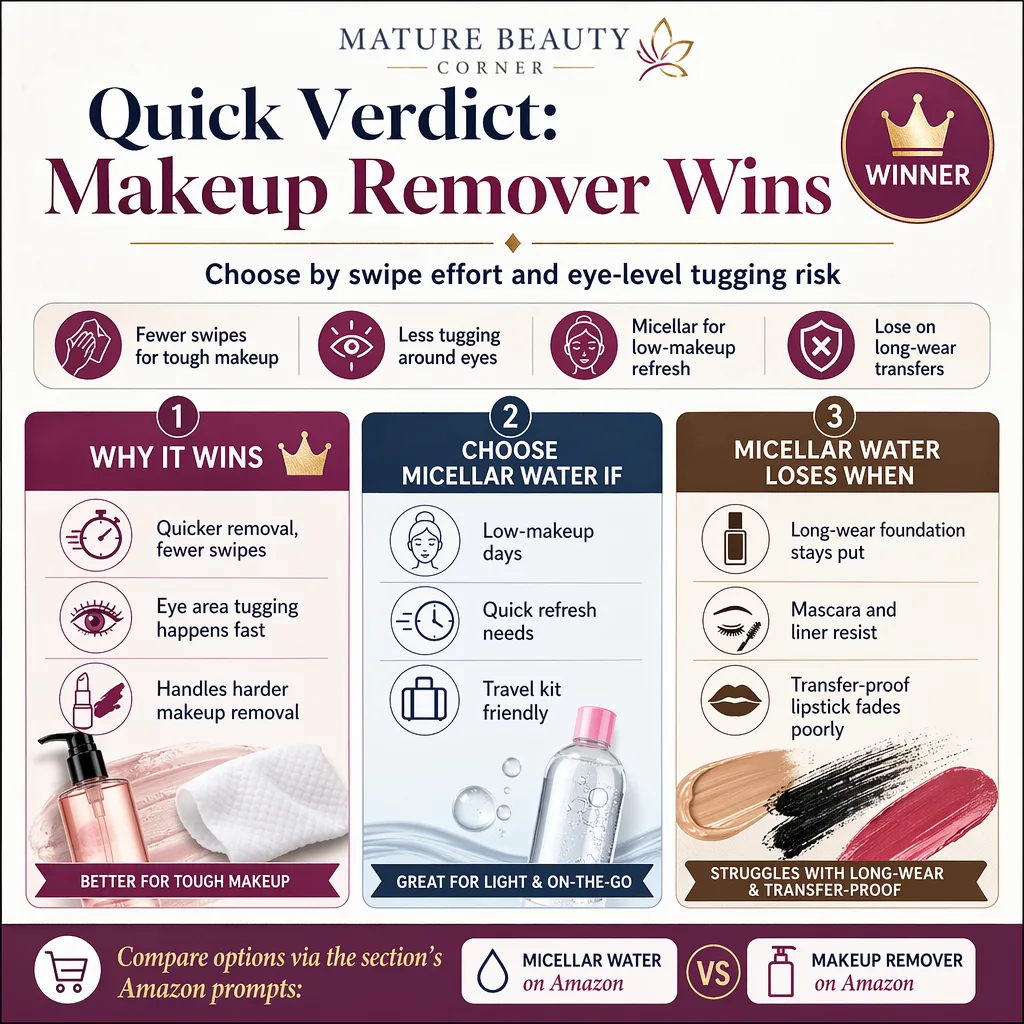 MATURE BEAUTY
CORNER

Quick Verdict:
Makeup Remover Wins

WINNER

Choose by swipe effort and eye-level tugging risk

Fewer swipes for tough makeup

Less tugging around eyes

Micellar for low-makeup refresh

Lose on long-wear transfers

1
WHY IT WINS

Quicker removal, fewer swipes

Eye area tugging happens fast

Handles harder makeup removal

BETTER FOR TOUGH MAKEUP

2
CHOOSE MICELLAR WATER IF

Low-makeup days

Quick refresh needs

Travel kit friendly

GREAT FOR LIGHT & ON-THE-GO

3
MICELLAR WATER LOSES WHEN

Long-wear foundation stays put

Mascara and liner resist

Transfer-proof lipstick fades poorly

STRUGGLES WITH LONG-WEAR & TRANSFER-PROOF

Compare options via the section's Amazon prompts:

MICELLAR WATER on Amazon

VS

MAKEUP REMOVER on Amazon